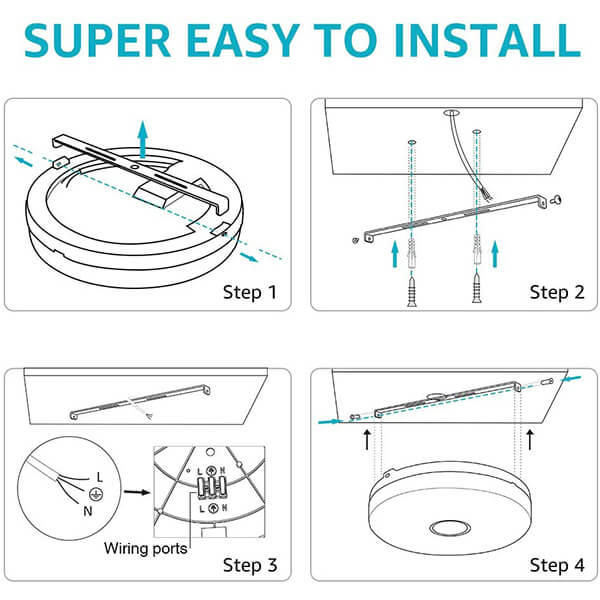 SUPER EASY TO INSTALL

Step 1

Step 2

L
N
L N
L N
Wiring ports
Step 3

Step 4