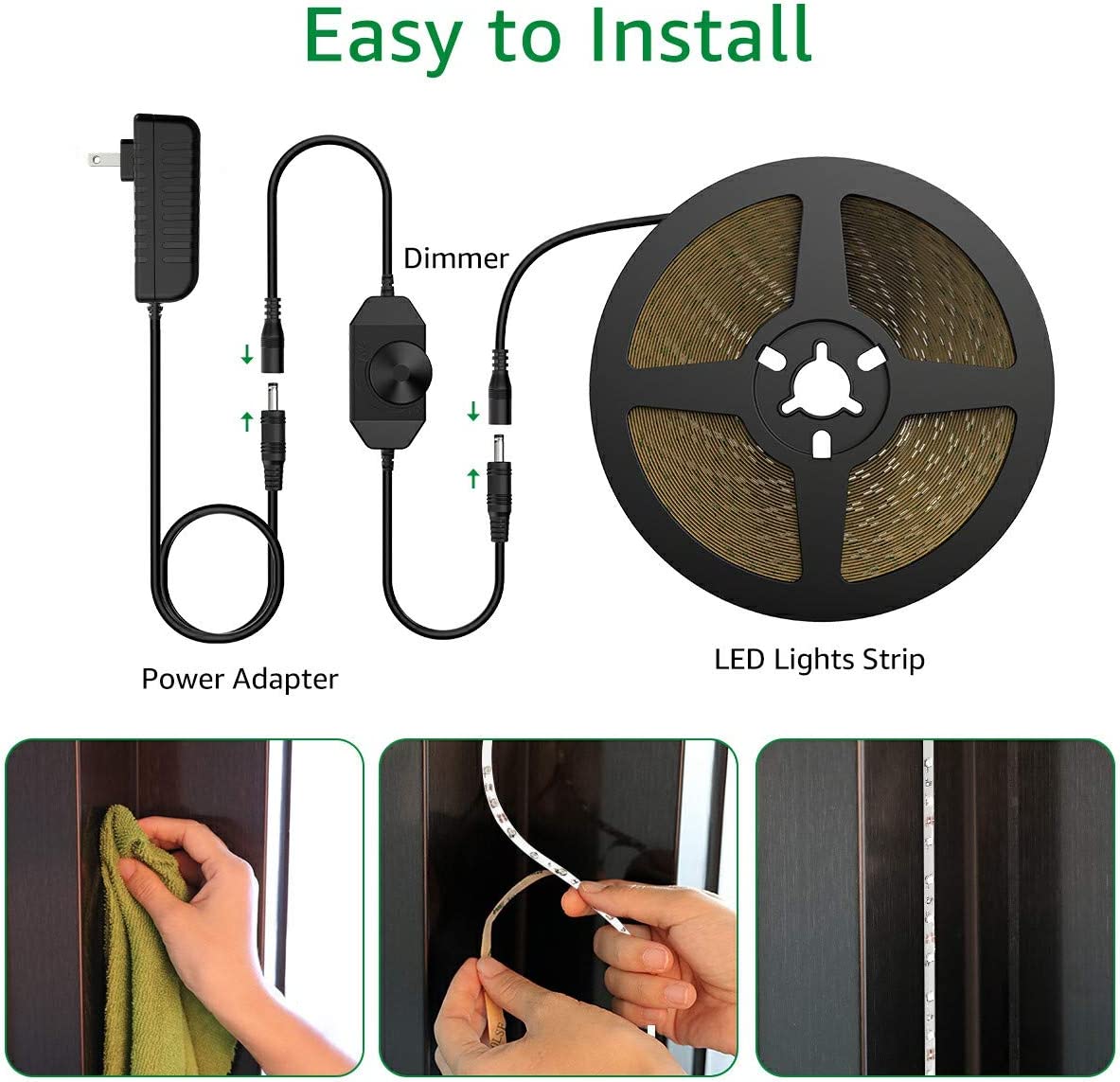 Easy to Install

Dimmer

Power Adapter

LED Lights Strip