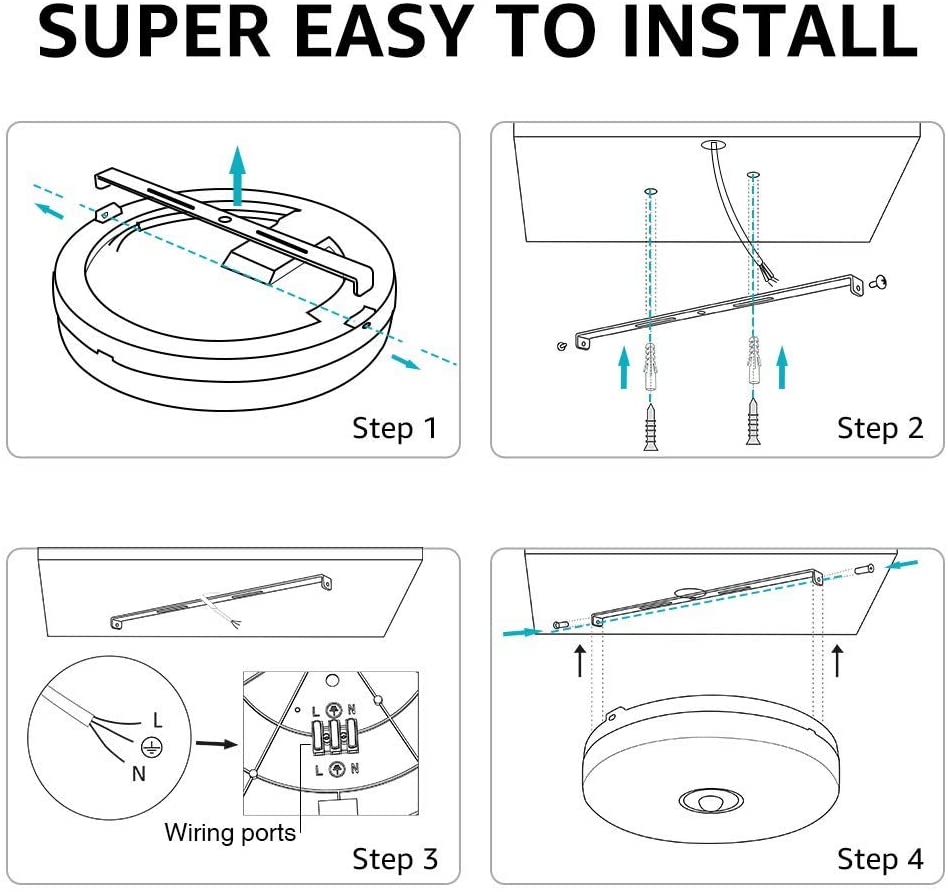 SUPER EASY TO INSTALL

Step 1

Step 2

L
N
L N
L N
Wiring ports
Step 3

Step 4