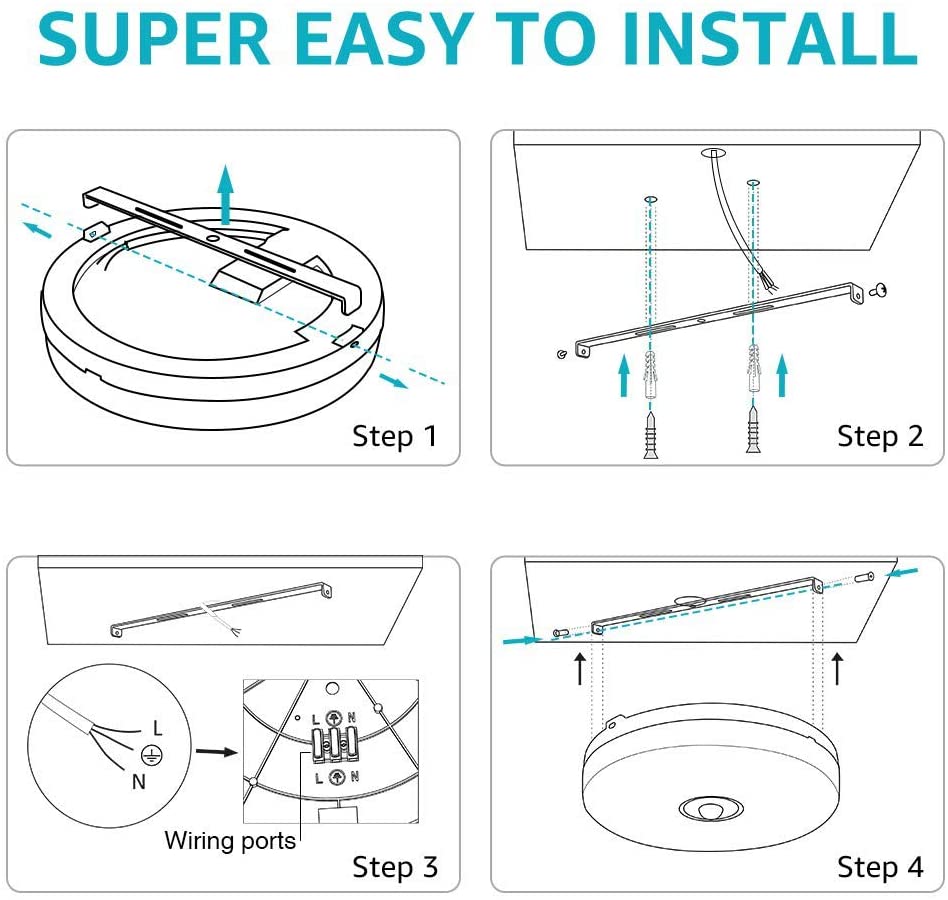 SUPER EASY TO INSTALL

Step 1

Step 2

L
N
L N
L N
Wiring ports
Step 3

Step 4